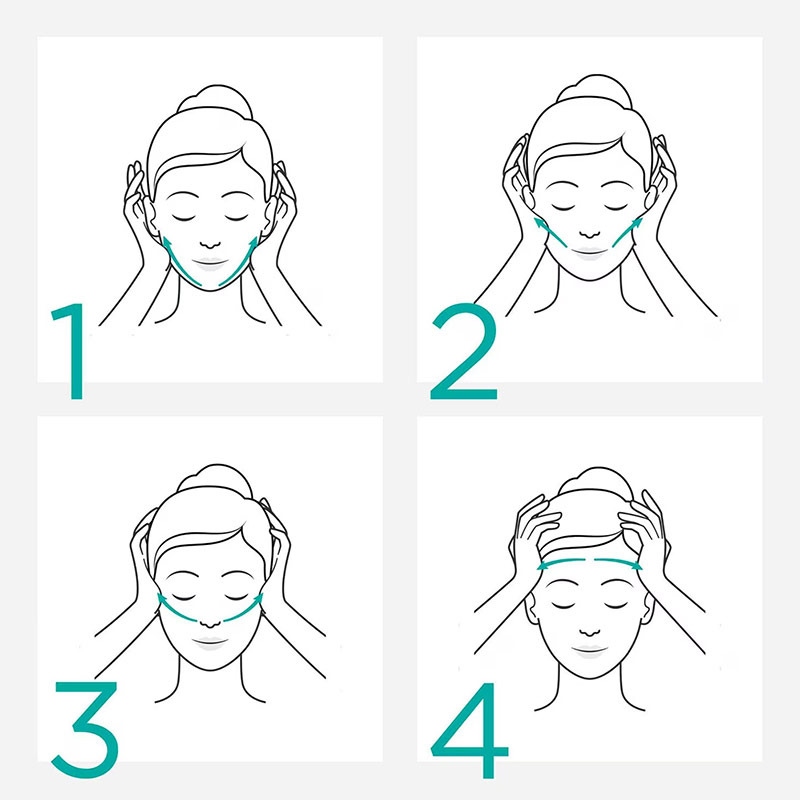 1

2

3

4